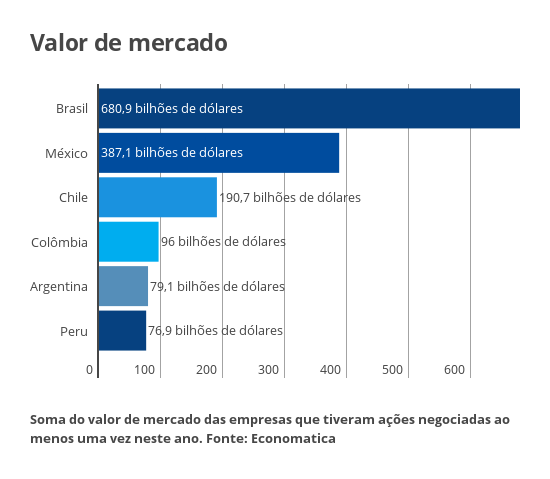 Valor de mercado

Brasil 680,9 bilhões de dólares
México 387,1 bilhões de dólares
Chile 190,7 bilhões de dólares
Colômbia 96 bilhões de dólares
Argentina 79,1 bilhões de dólares
Peru 76,9 bilhões de dólares

0 100 200 300 400 500 600

Soma do valor de mercado das empresas que tiveram ações negociadas ao menos uma vez neste ano. Fonte: Economatica